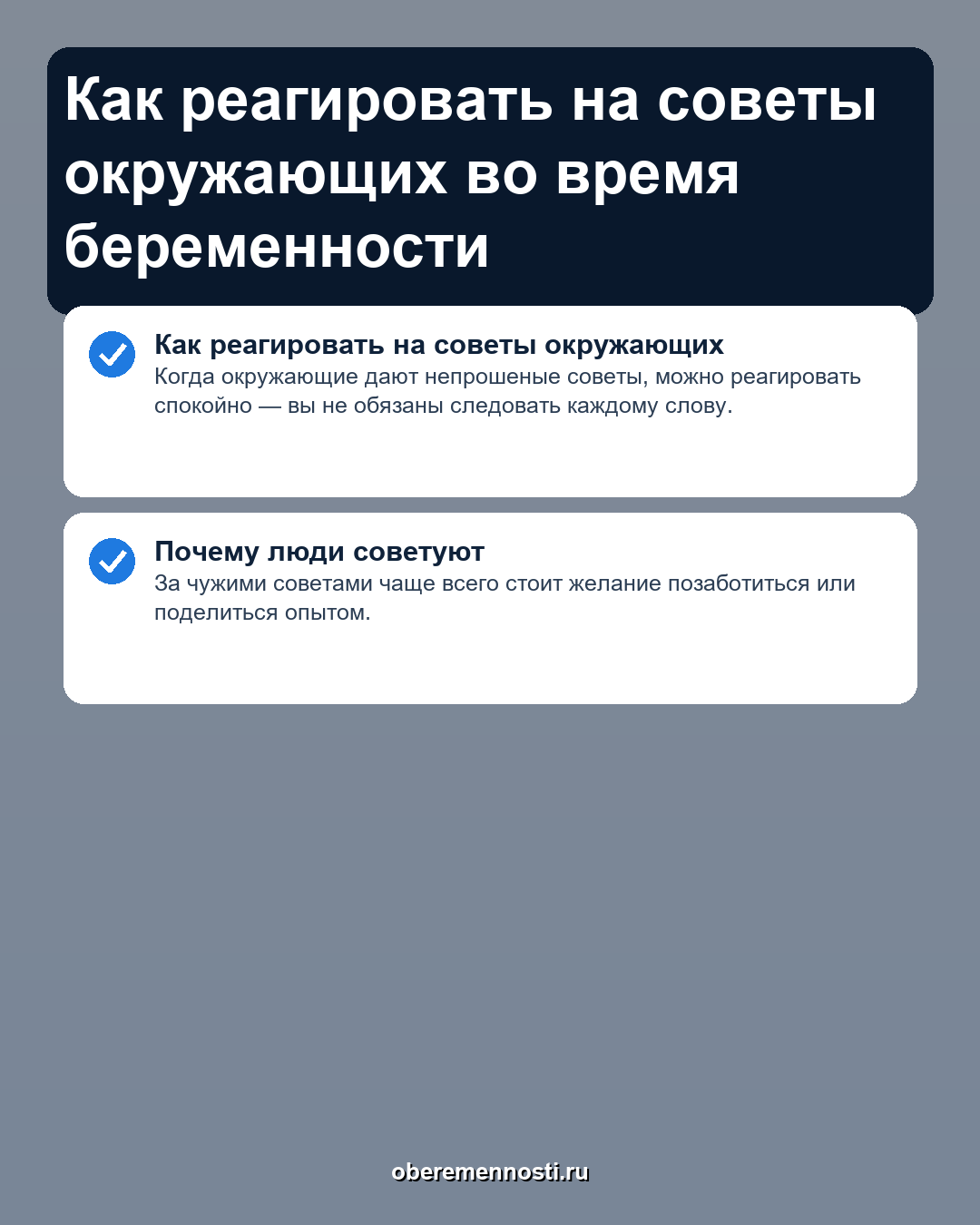 Как реагировать на советы окружающих во время беременности

Как реагировать на советы окружающих
Когда окружающие дают непрошеные советы, можно реагировать спокойно — вы не обязаны следовать каждому слову.

Почему люди советуют
За чужими советами чаще всего стоит желание позаботиться или поделиться опытом.

oberemennosti.ru